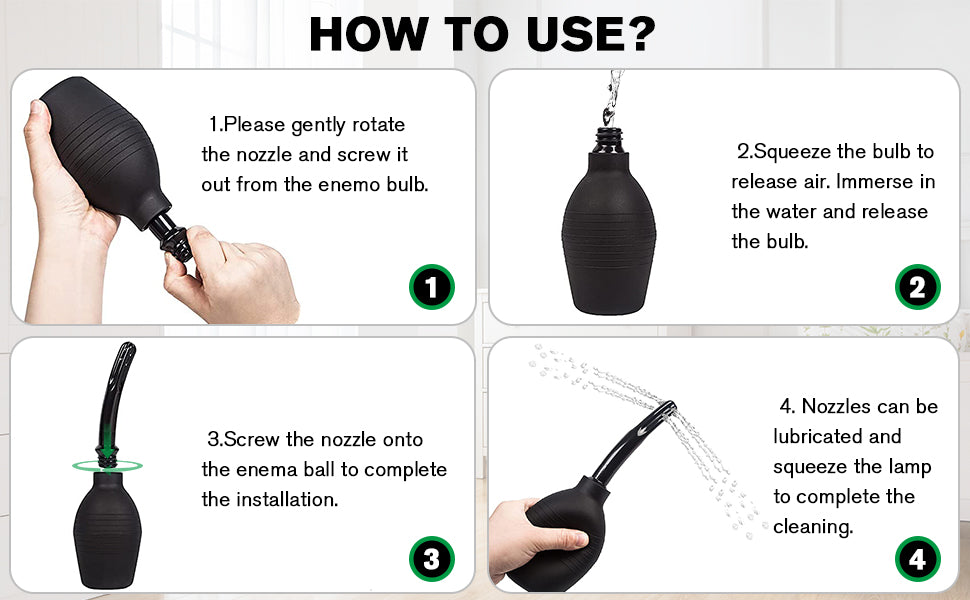 HOW TO USE?

1.Please gently rotate the nozzle and screw it out from the enemo bulb.

1

2.Squeeze the bulb to release air. Immerse in the water and release the bulb.

2

3.Screw the nozzle onto the enema ball to complete the installation.

3

4. Nozzles can be lubricated and squeeze the lamp to complete the cleaning.

4