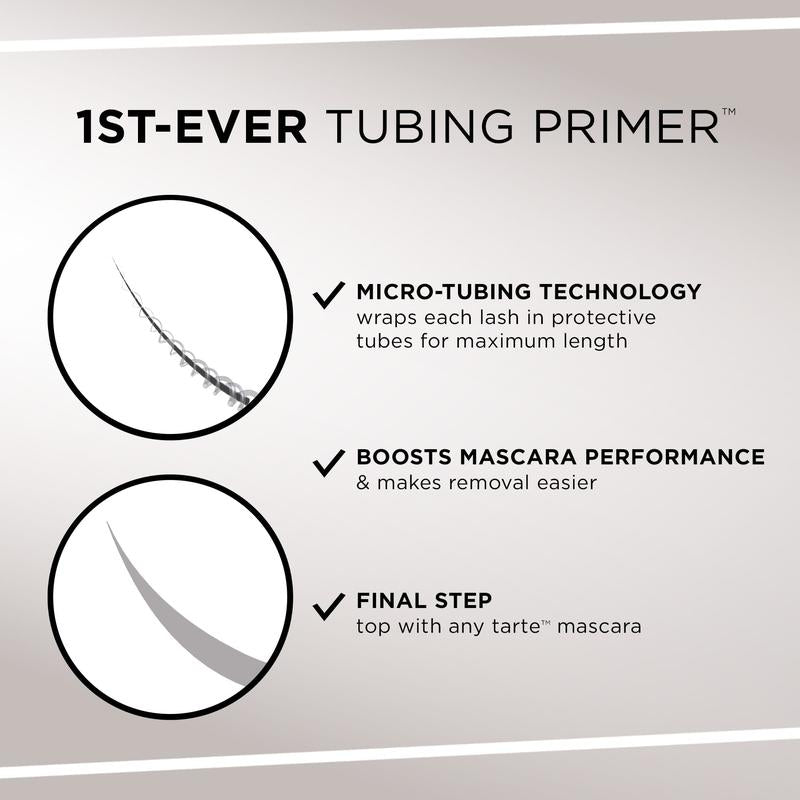 1ST-EVER TUBING PRIMER™

✓ MICRO-TUBING TECHNOLOGY
wraps each lash in protective tubes for maximum length

✓ BOOSTS MASCARA PERFORMANCE
& makes removal easier

✓ FINAL STEP
top with any tarte™ mascara