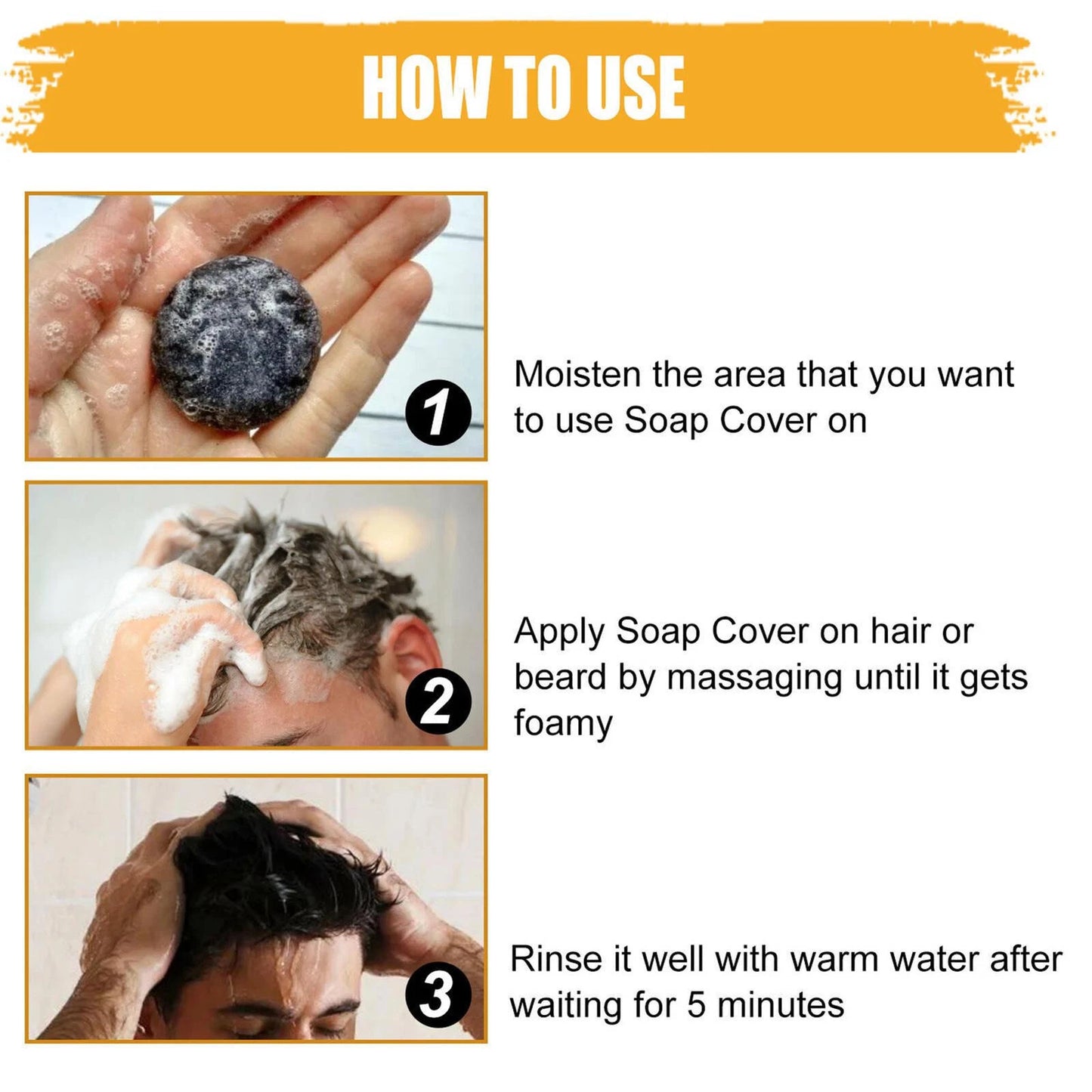 HOW TO USE

1

Moisten the area that you want to use Soap Cover on

2

Apply Soap Cover on hair or beard by massaging until it gets foamy

3

Rinse it well with warm water after waiting for 5 minutes