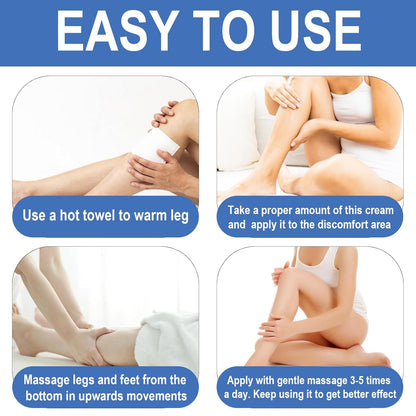 EASY TO USE

Use a hot towel to warm leg

Take a proper amount of this cream and apply it to the discomfort area

Massage legs and feet from the bottom in upwards movements

Apply with gentle massage 3-5 times a day. Keep using it to get better effect