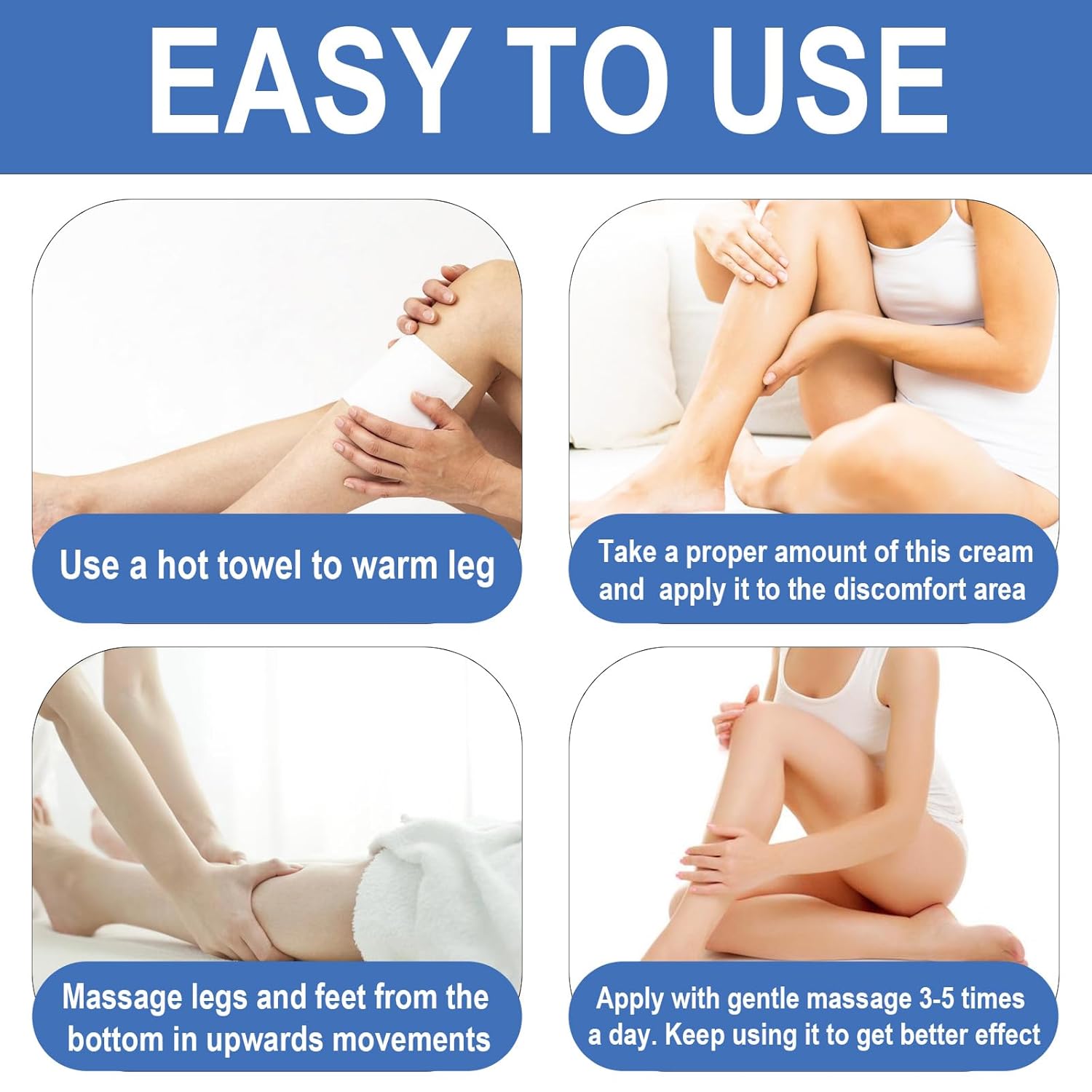 EASY TO USE

Use a hot towel to warm leg

Take a proper amount of this cream and apply it to the discomfort area

Massage legs and feet from the bottom in upwards movements

Apply with gentle massage 3-5 times a day. Keep using it to get better effect