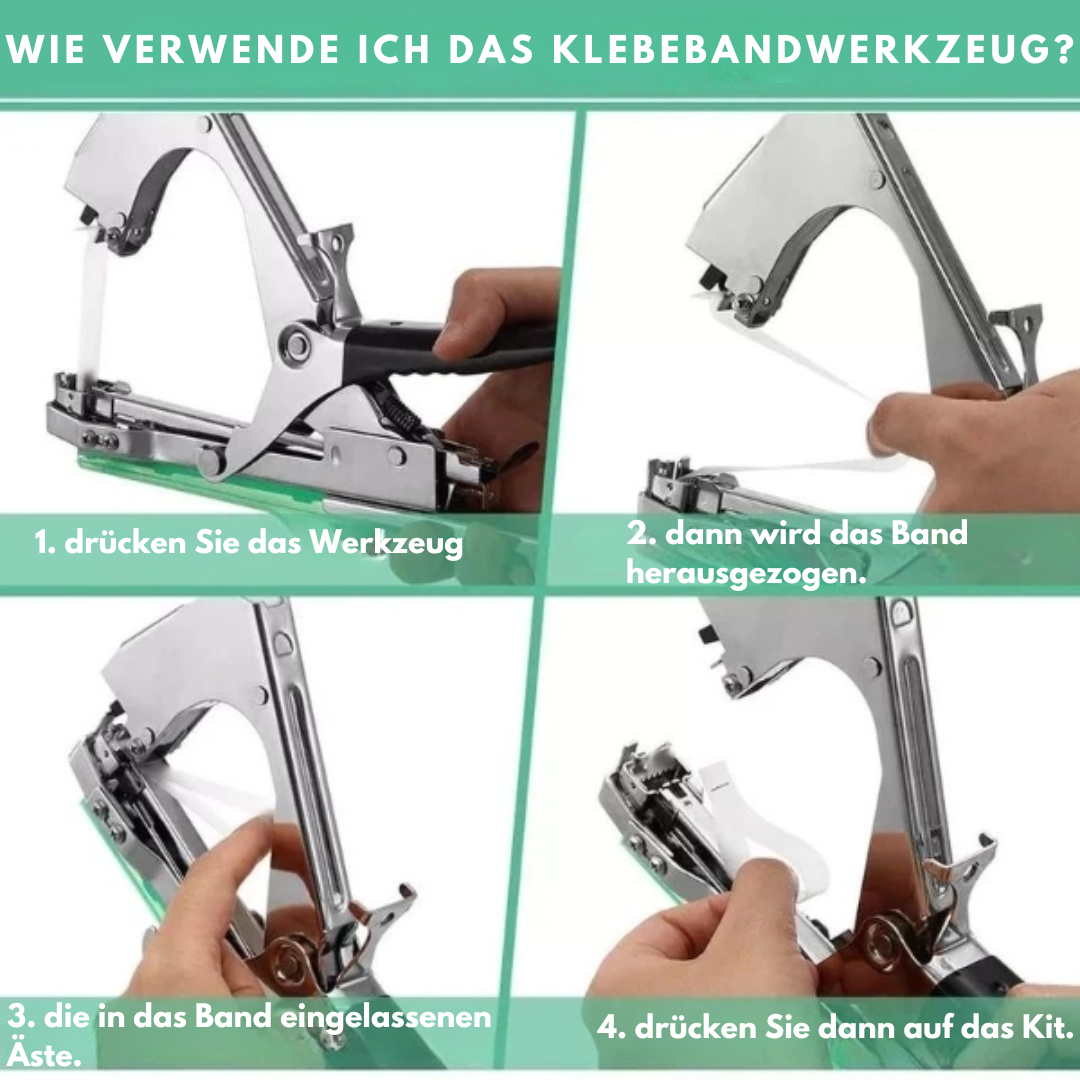 WIE VERWENDE ICH DAS KLEBEBANDWERKZEUG?

1. drücken Sie das Werkzeug

2. dann wird das Band herausgezogen.

3. die in das Band eingelassenen Äste.

4. drücken Sie dann auf das Kit.