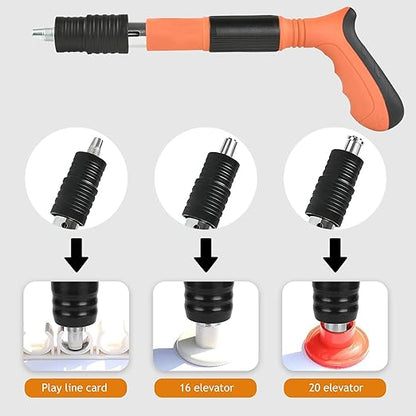 Play line card

16 elevator

20 elevator