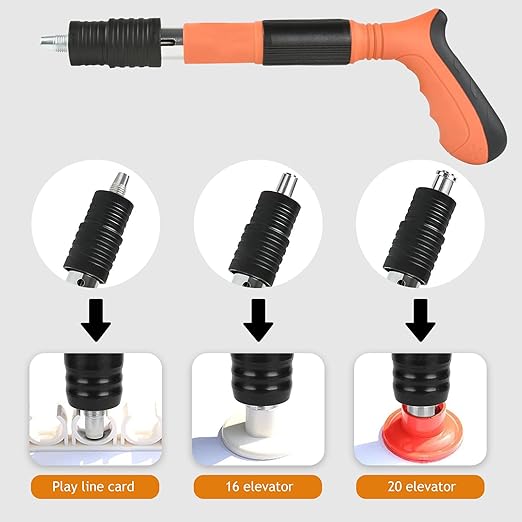 Play line card

16 elevator

20 elevator